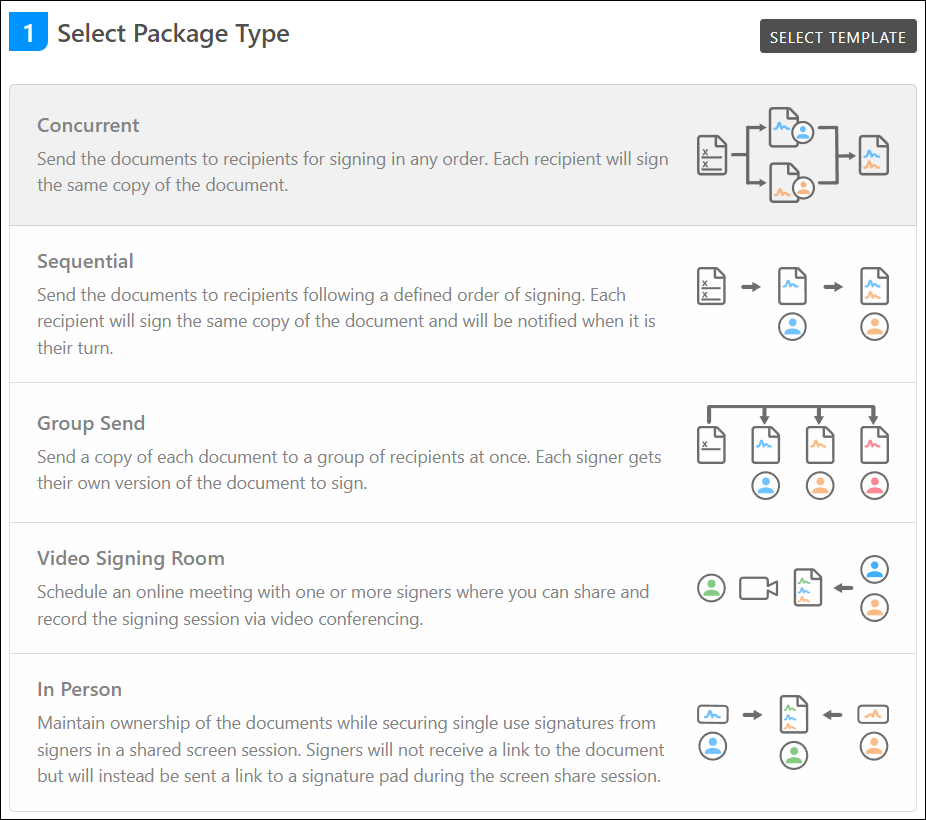 1 Select Package Type

SELECT TEMPLATE

Concurrent
Send the documents to recipients for signing in any order. Each recipient will sign the same copy of the document.

Sequential
Send the documents to recipients following a defined order of signing. Each recipient will sign the same copy of the document and will be notified when it is their turn.

Group Send
Send a copy of each document to a group of recipients at once. Each signer gets their own version of the document to sign.

Video Signing Room
Schedule an online meeting with one or more signers where you can share and record the signing session via video conferencing.

In Person
Maintain ownership of the documents while securing single use signatures from signers in a shared screen session. Signers will not receive a link to the document but will instead be sent a link to a signature pad during the screen share session.