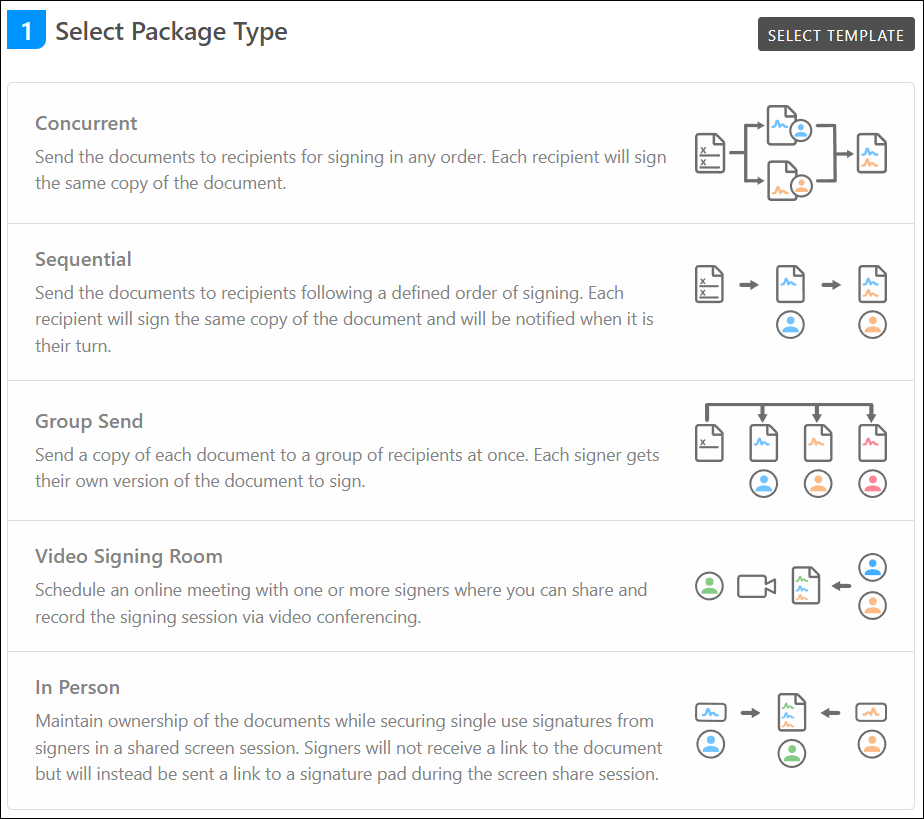 1 Select Package Type

SELECT TEMPLATE

Concurrent
Send the documents to recipients for signing in any order. Each recipient will sign the same copy of the document.

Sequential
Send the documents to recipients following a defined order of signing. Each recipient will sign the same copy of the document and will be notified when it is their turn.

Group Send
Send a copy of each document to a group of recipients at once. Each signer gets their own version of the document to sign.

Video Signing Room
Schedule an online meeting with one or more signers where you can share and record the signing session via video conferencing.

In Person
Maintain ownership of the documents while securing single use signatures from signers in a shared screen session. Signers will not receive a link to the document but will instead be sent a link to a signature pad during the screen share session.